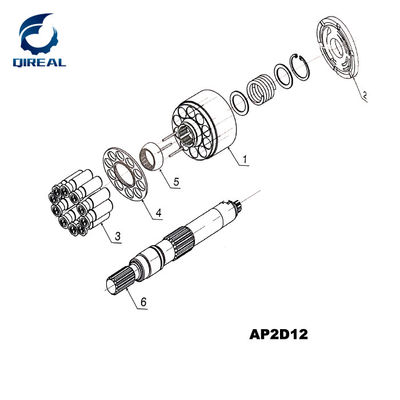 QIREAL

2

1

5

4

3

6

AP2D12